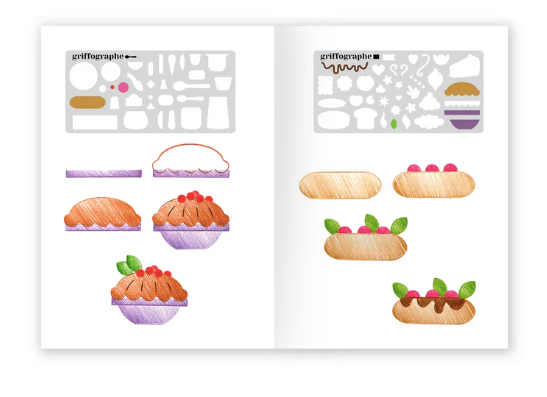 griffographe

griffographe