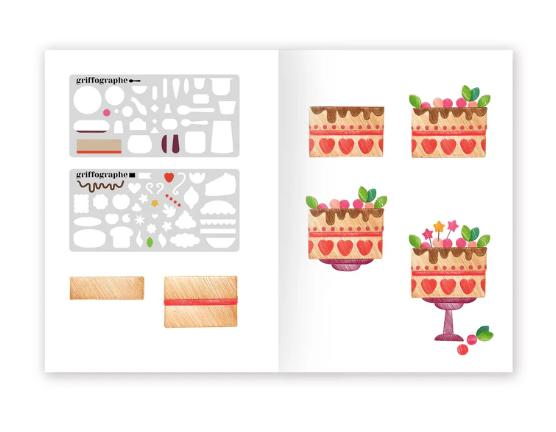 griffographe

griffographe